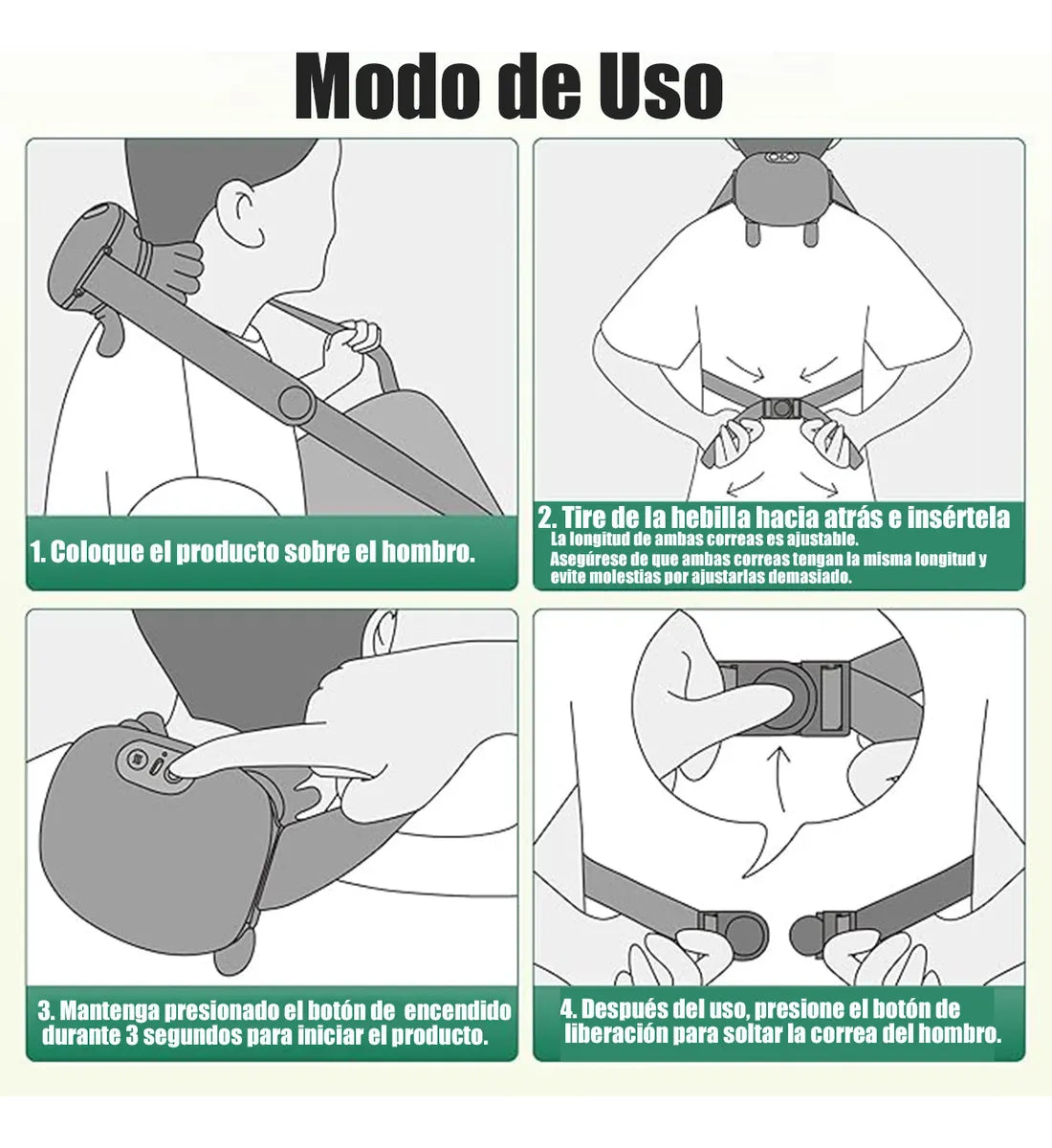 Modo de Uso

1. Coloque el producto sobre el hombro.

2. Tire de la hebilla hacia atrás e insértela
La longitud de ambas correas es ajustable.
Asegúrese de que ambas correas tengan la misma longitud y evite molestias por ajustarlas demasiado.

3. Mantenga presionado el botón de encendido durante 3 segundos para iniciar el producto.

4. Después del uso, presione el botón de liberación para soltar la correa del hombro.